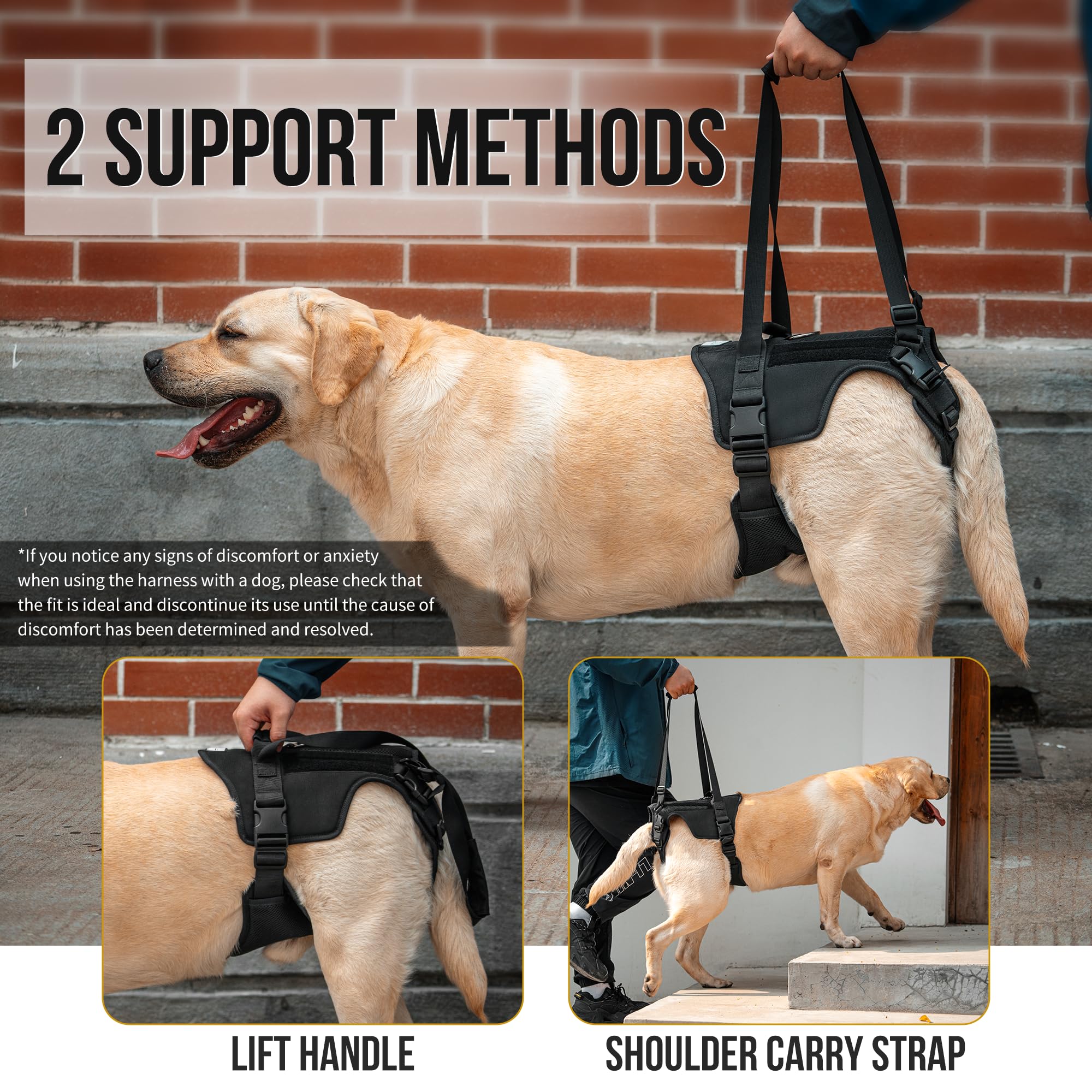 2 SUPPORT METHODS

*If you notice any signs of discomfort or anxiety when using the harness with a dog, please check that the fit is ideal and discontinue its use until the cause of discomfort has been determined and resolved.

LIFT HANDLE

SHOULDER CARRY STRAP