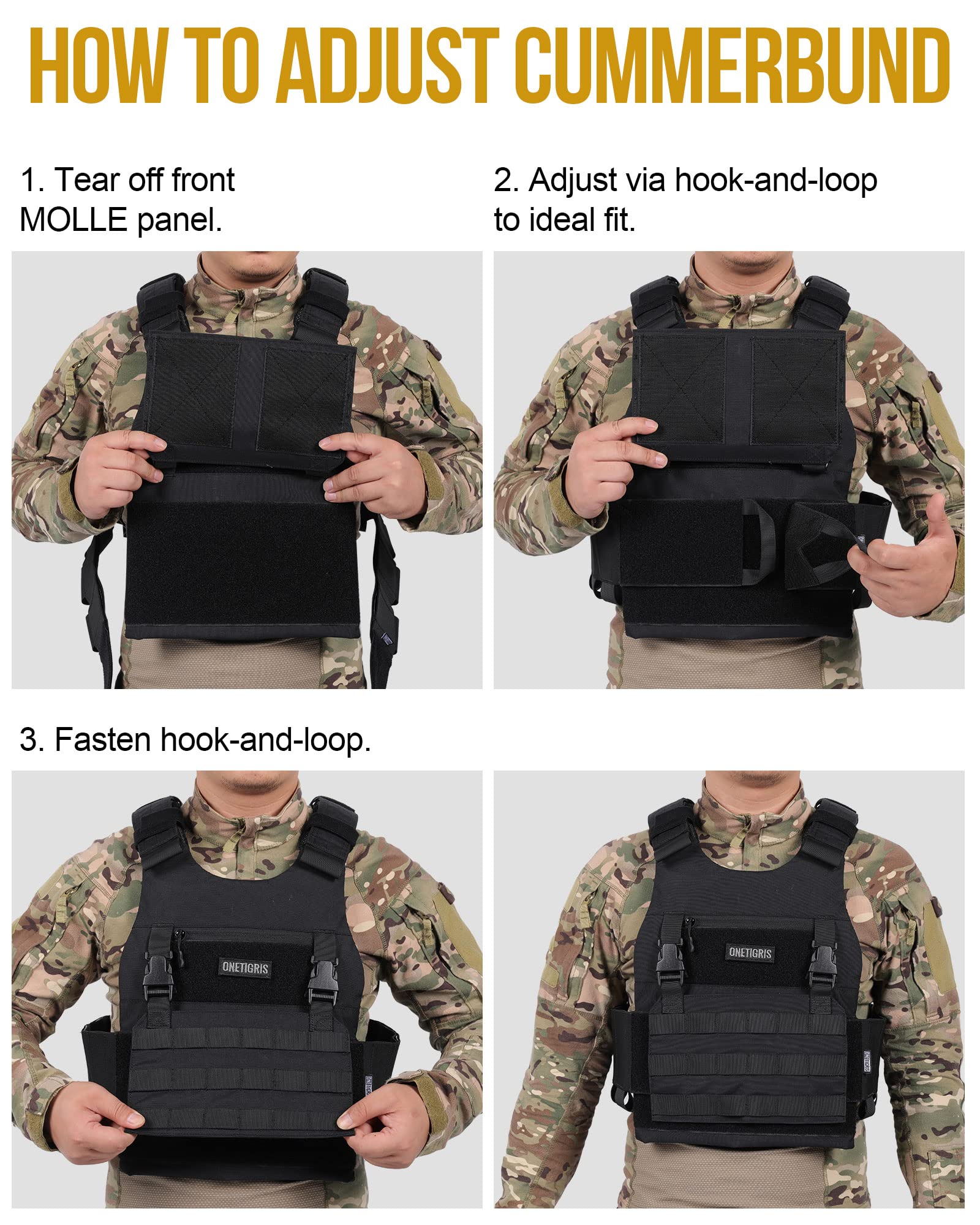 HOW TO ADJUST CUMMERBUND

1. Tear off front MOLLE panel.

2. Adjust via hook-and-loop to ideal fit.

3. Fasten hook-and-loop.

ONETIGRIS

ONETIGRIS

ONETIGRIS

ONETIGRIS