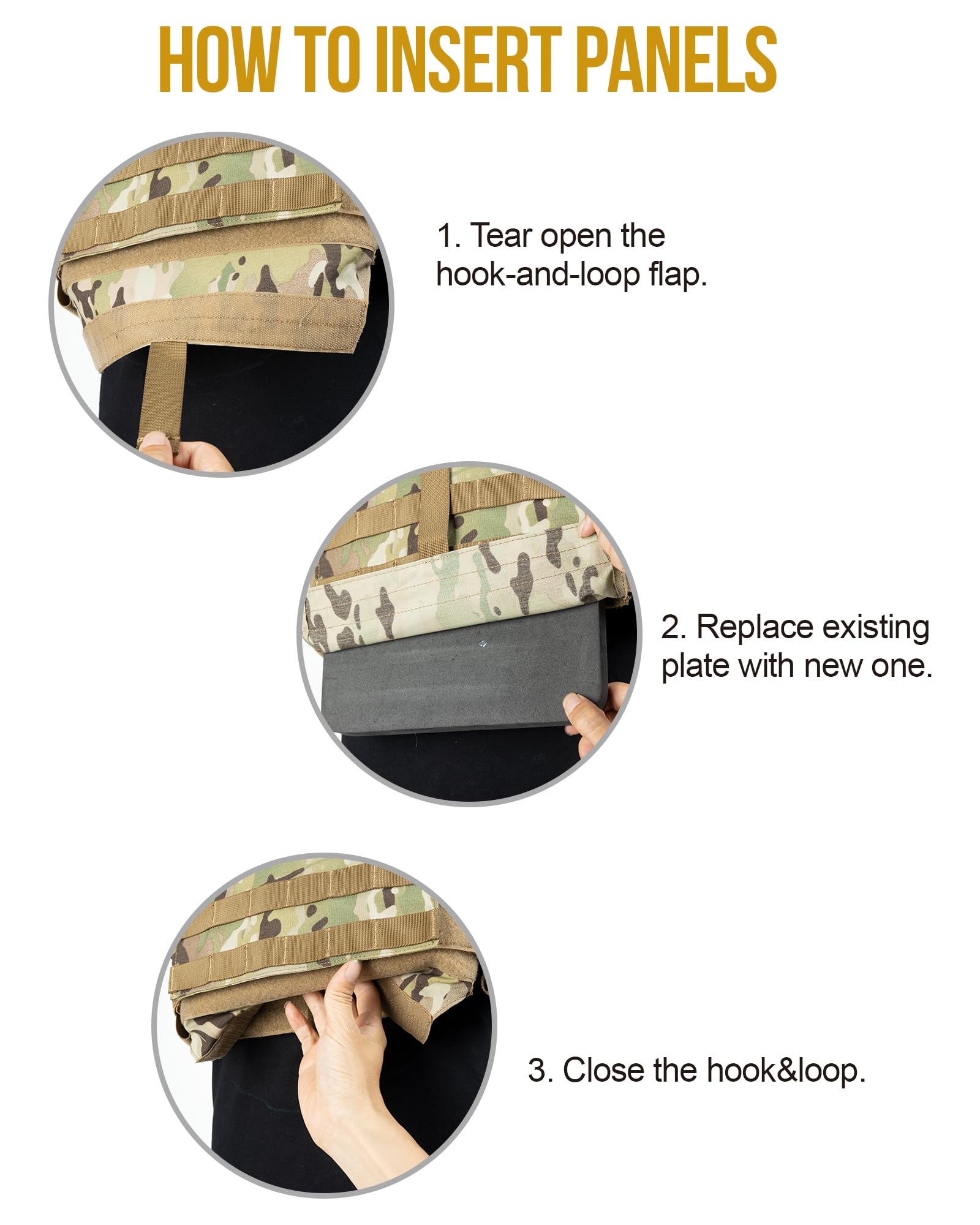 HOW TO INSERT PANELS

1. Tear open the hook-and-loop flap.

2. Replace existing plate with new one.

3. Close the hook&loop.