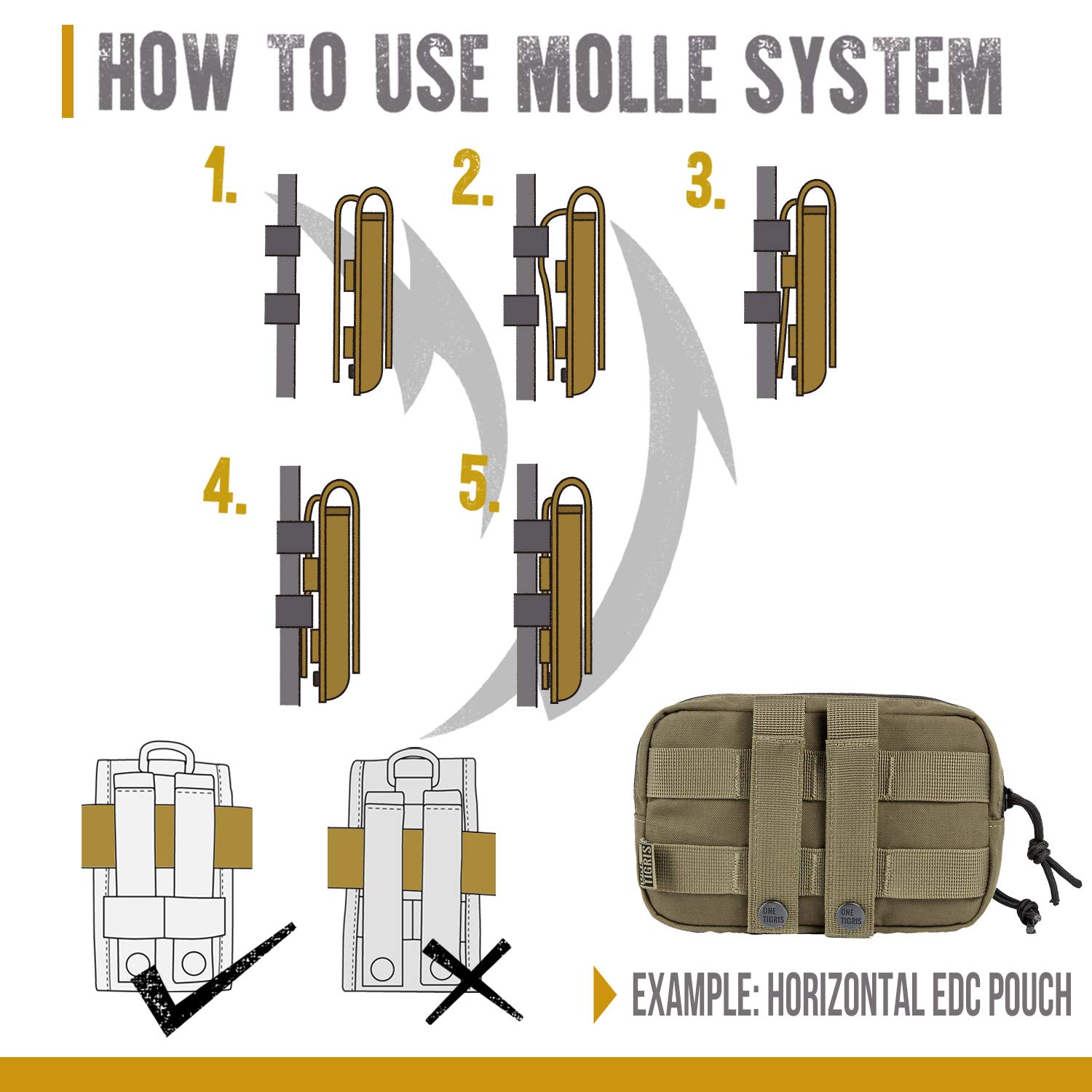 HOW TO USE MOLLE SYSTEM

1.

2.

3.

4.

5.

ONE TIGRIS

ONE TIGRIS

ONE TIGRIS

EXAMPLE: HORIZONTAL EDC POUCH