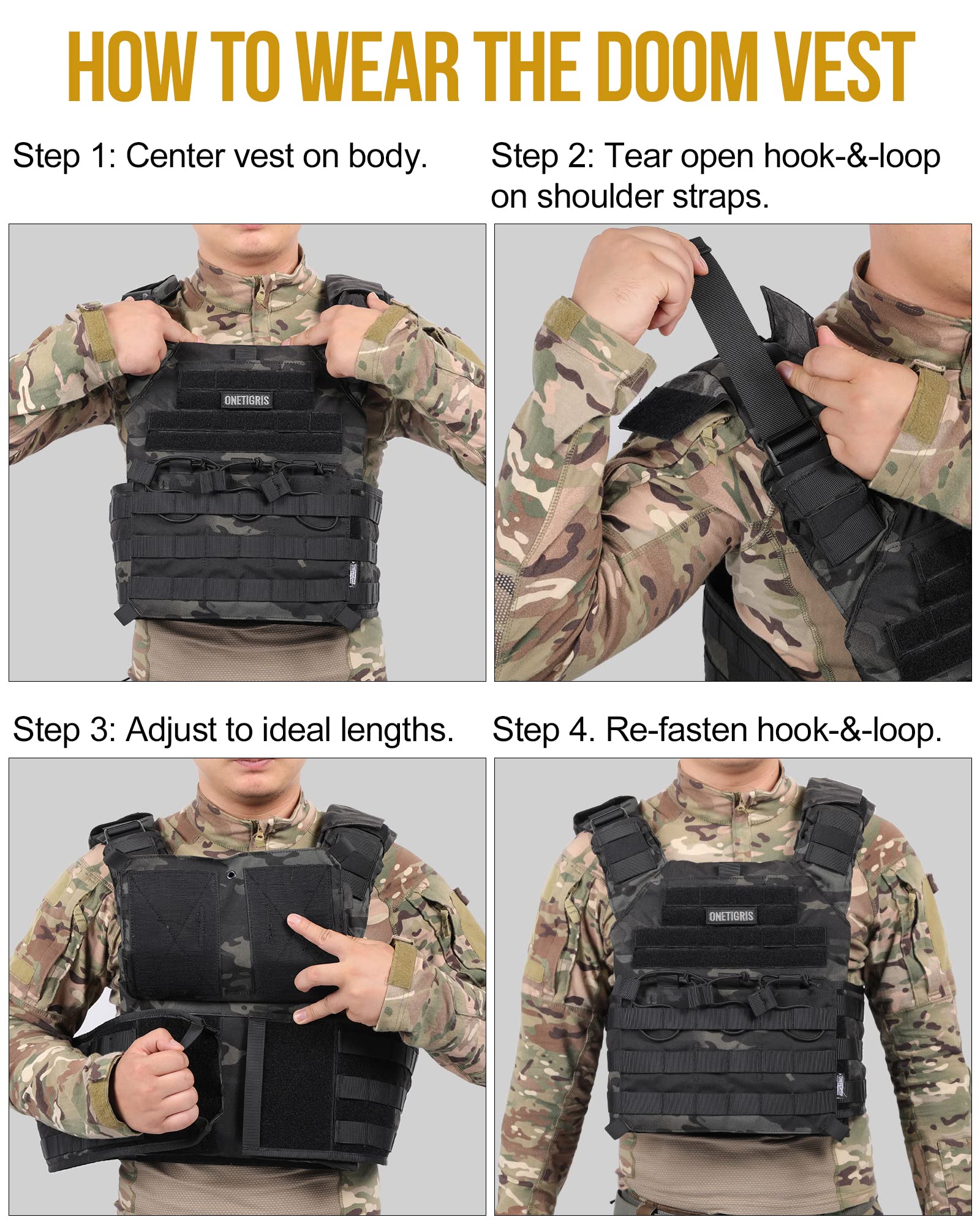 HOW TO WEAR THE DOOM VEST

Step 1: Center vest on body.

ONETIGRIS

Step 2: Tear open hook-&-loop on shoulder straps.

Step 3: Adjust to ideal lengths.

Step 4. Re-fasten hook-&-loop.

ONETIGRIS