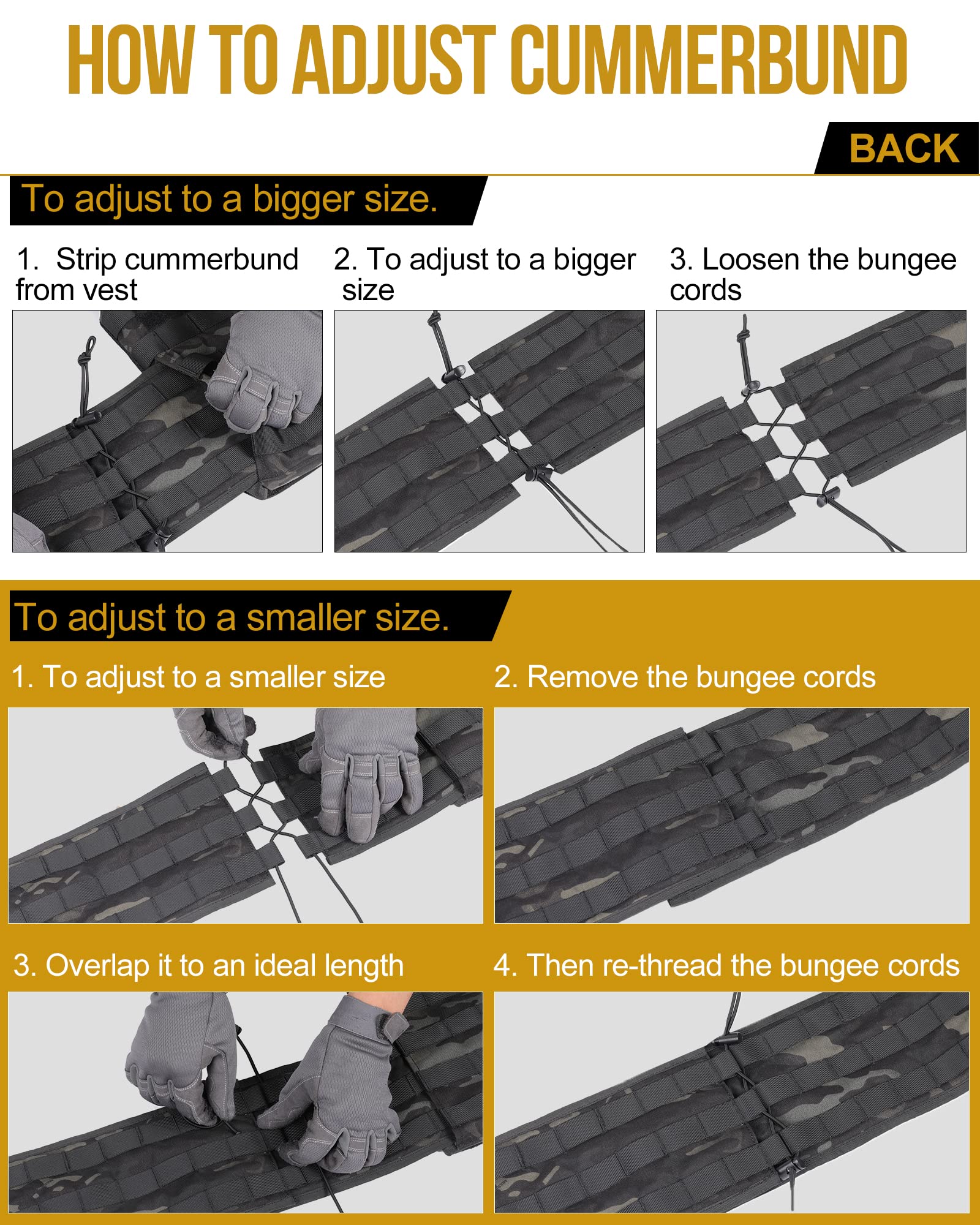 HOW TO ADJUST CUMMERBUND

BACK

To adjust to a bigger size.

1. Strip cummerbund from vest

2. To adjust to a bigger size

3. Loosen the bungee cords

To adjust to a smaller size.

1. To adjust to a smaller size

2. Remove the bungee cords

3. Overlap it to an ideal length

4. Then re-thread the bungee cords