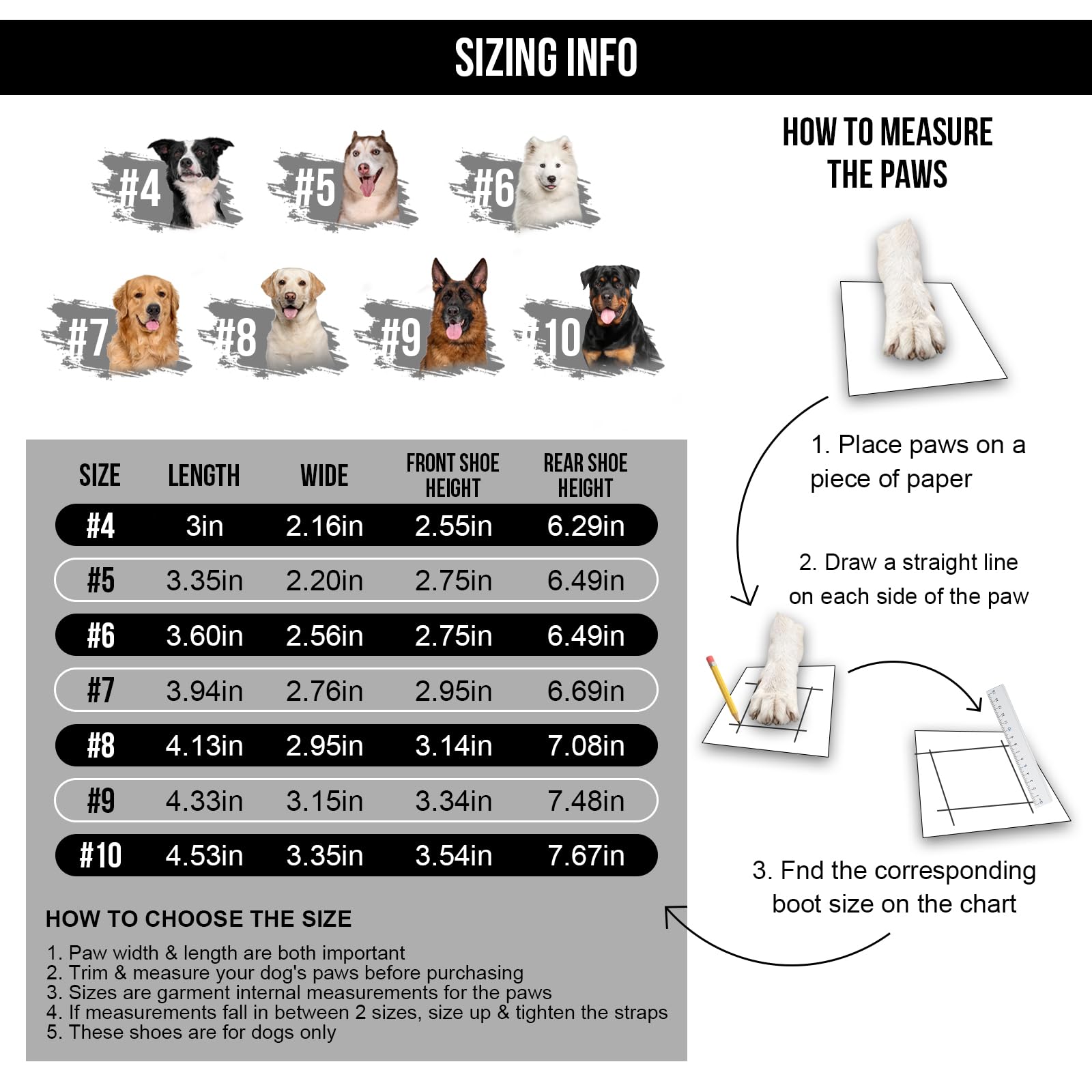 SIZING INFO

#4 #5 #6
#7 #8 #9 #10

| SIZE | LENGTH | WIDE | FRONT SHOE HEIGHT | REAR SHOE HEIGHT |
|---|---|---|---|---|
| #4 | 3in | 2.16in | 2.55in | 6.29in |
| #5 | 3.35in | 2.20in | 2.75in | 6.49in |
| #6 | 3.60in | 2.56in | 2.75in | 6.49in |
| #7 | 3.94in | 2.76in | 2.95in | 6.69in |
| #8 | 4.13in | 2.95in | 3.14in | 7.08in |
| #9 | 4.33in | 3.15in | 3.34in | 7.48in |
| #10 | 4.53in | 3.35in | 3.54in | 7.67in |

HOW TO CHOOSE THE SIZE

1. Paw width & length are both important
2. Trim & measure your dog's paws before purchasing
3. Sizes are garment internal measurements for the paws
4. If measurements fall in between 2 sizes, size up & tighten the straps
5. These shoes are for dogs only

HOW TO MEASURE THE PAWS

1. Place paws on a piece of paper

2. Draw a straight line on each side of the paw

3. Fnd the corresponding boot size on the chart